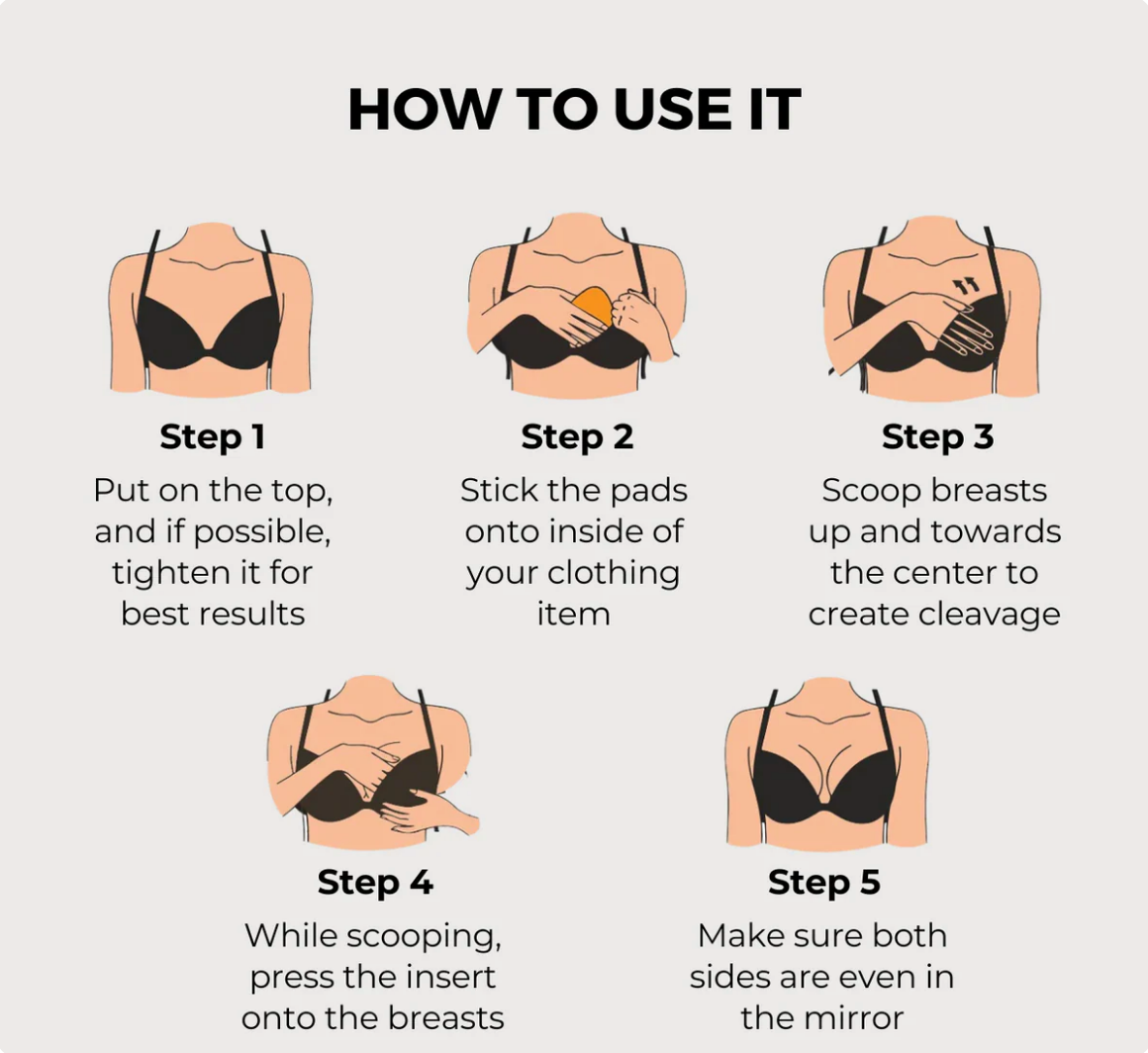 HOW TO USE IT

Step 1
Put on the top, and if possible, tighten it for best results

Step 2
Stick the pads onto inside of your clothing item

Step 3
Scoop breasts up and towards the center to create cleavage

Step 4
While scooping, press the insert onto the breasts

Step 5
Make sure both sides are even in the mirror